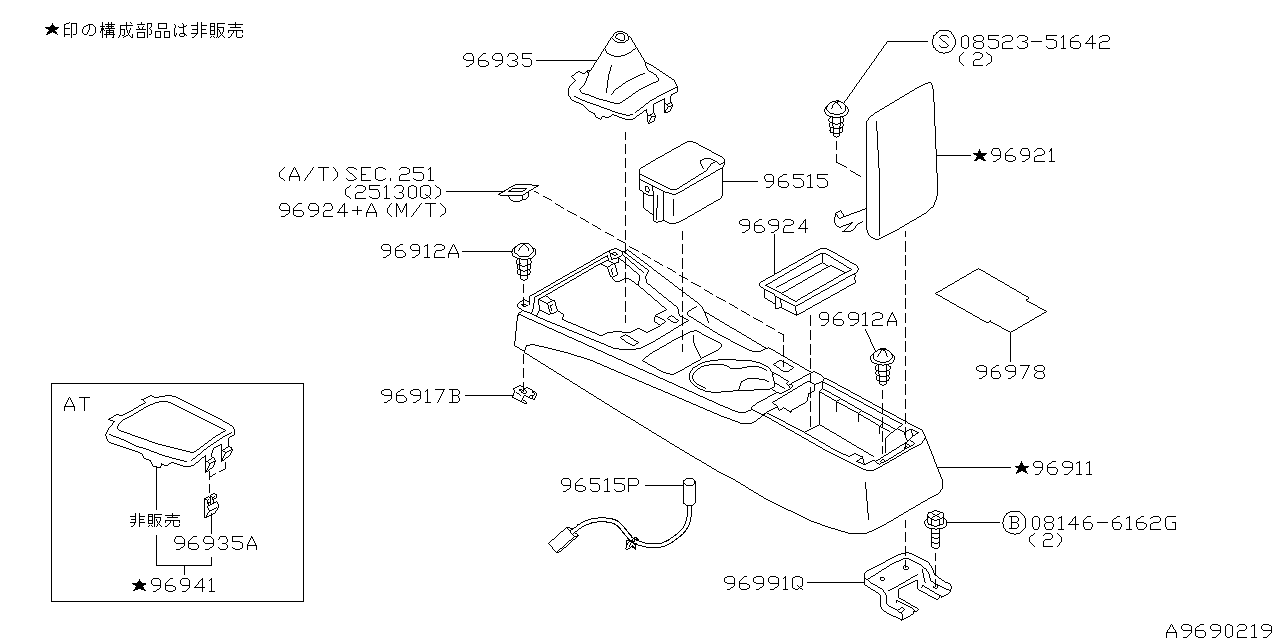 ★印の構成部品は非販売

96935

Ⓢ08523-51642
(2)

★96921

(A/T)SEC.251
(25130Q)
96924+A(M/T)

96515

96924

96912A

96912A

96978

96917B

★96911

96515P

Ⓑ08146-6162G
(2)

96991Q

AT

非販売

96935A

★96941

A9690219